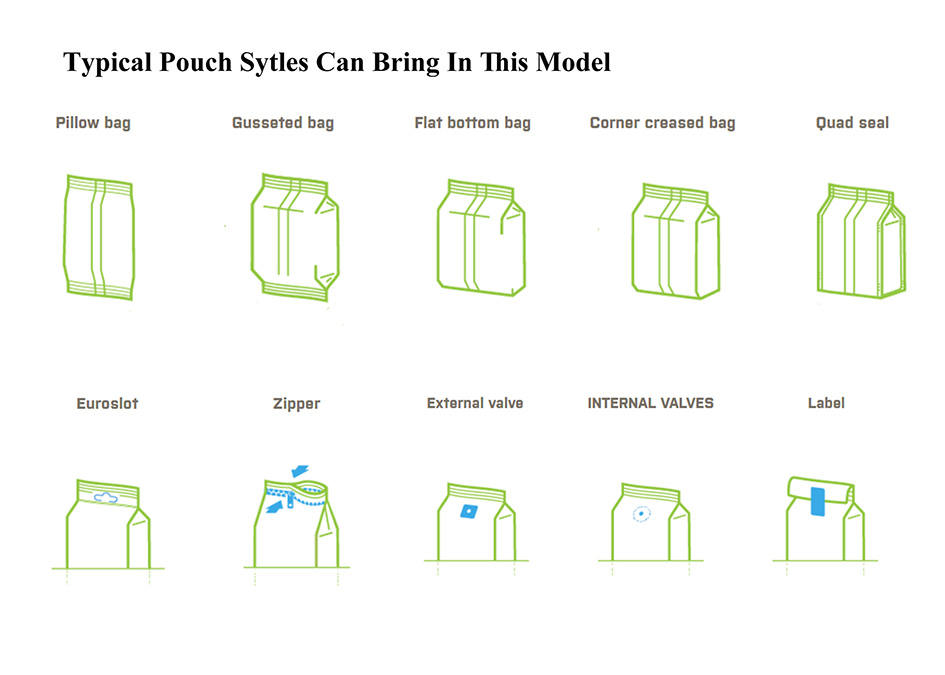 Typical Pouch Sytles Can Bring In This Model

Pillow bag

Gusseted bag

Flat bottom bag

Corner creased bag

Quad seal

Euroslot

Zipper

External valve

INTERNAL VALVES

Label